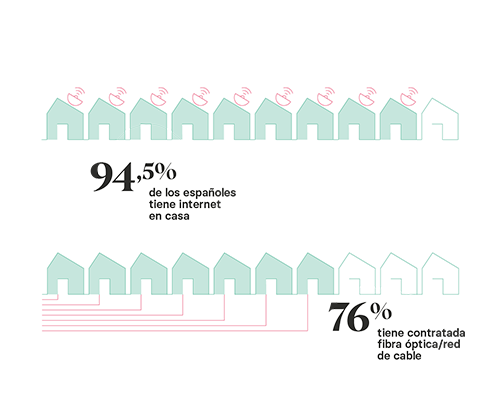 94,5%
de los españoles tiene internet en casa

76%
tiene contratada fibra óptica/red de cable